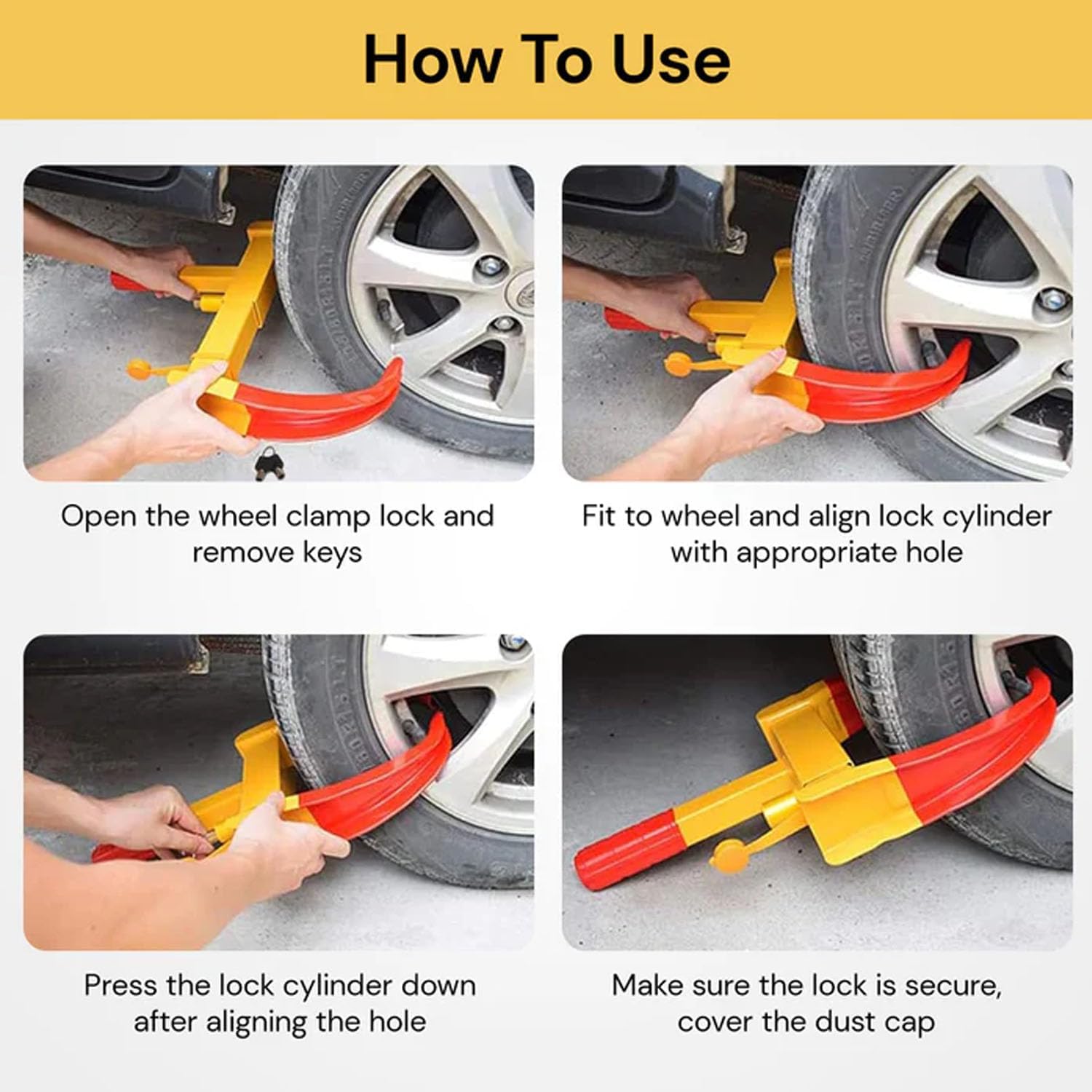 How To Use

Open the wheel clamp lock and remove keys

Fit to wheel and align lock cylinder with appropriate hole

Press the lock cylinder down after aligning the hole

Make sure the lock is secure, cover the dust cap