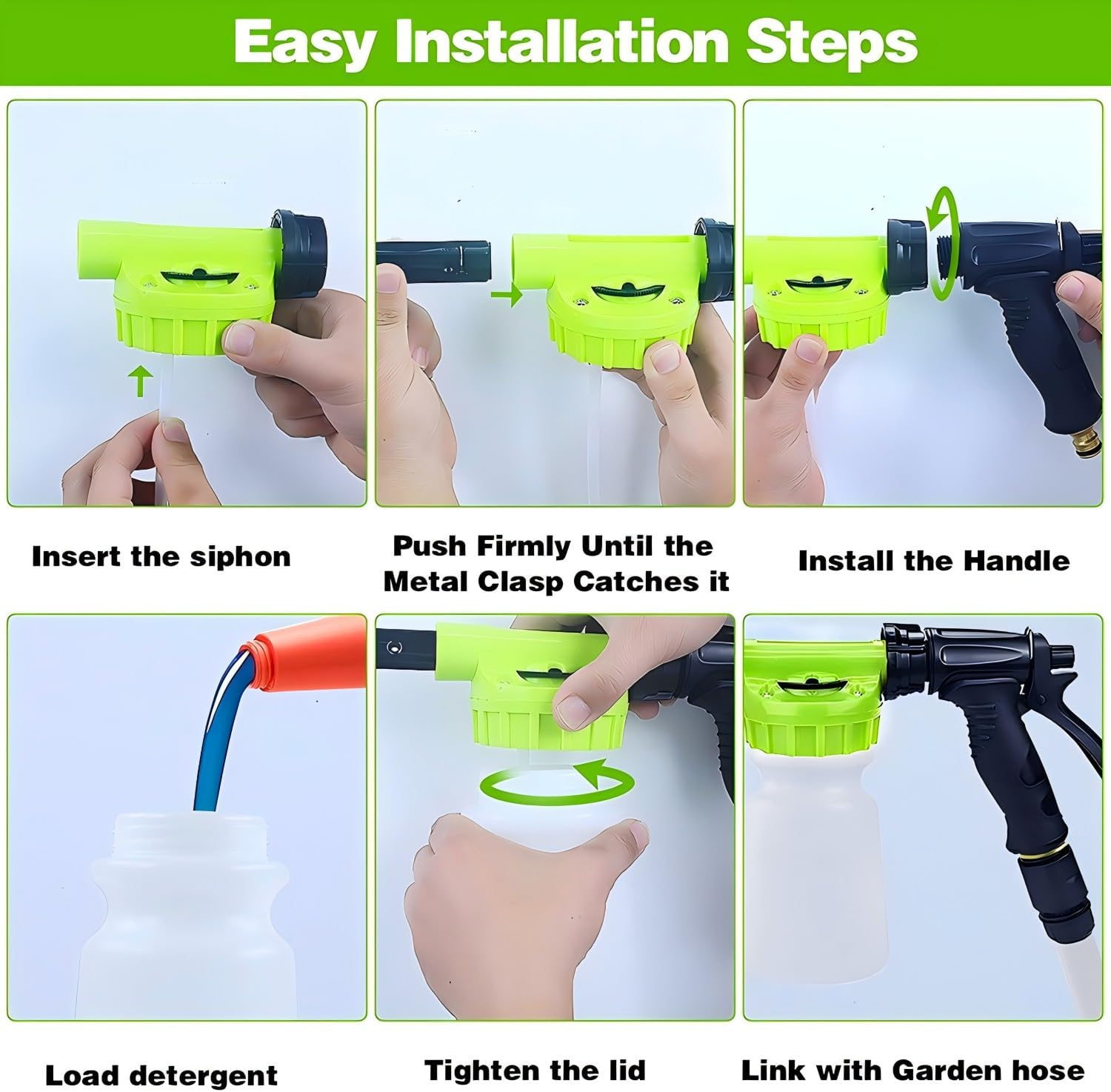 Easy Installation Steps

Insert the siphon

Push Firmly Until the Metal Clasp Catches it

Install the Handle

Load detergent

Tighten the lid

Link with Garden hose